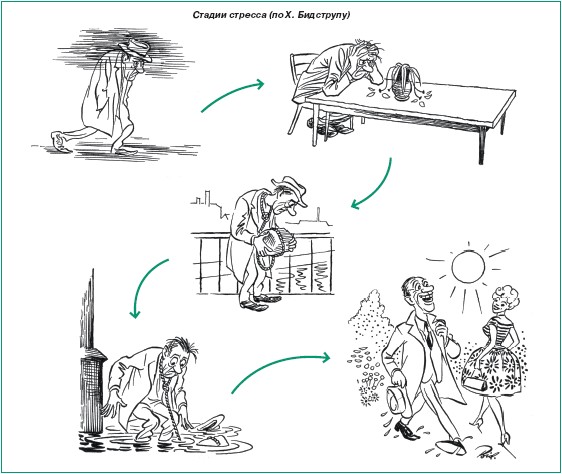 Стадии стресса (по Х. Бидструпу)